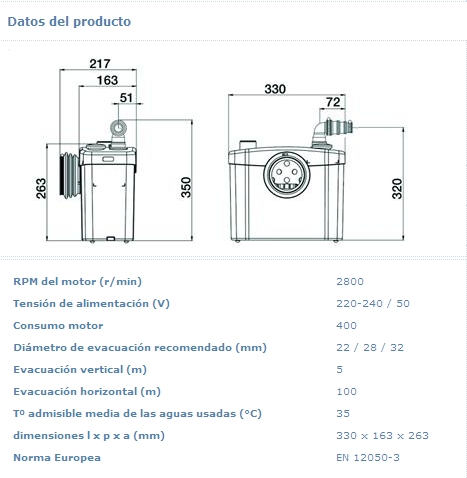 Datos del producto

217
163
51
263
350
330
72
320

| | |
|---|---|
| RPM del motor (r/min) | 2800 |
| Tensión de alimentación (V) | 220-240 / 50 |
| Consumo motor | 400 |
| Diámetro de evacuación recomendado (mm) | 22 / 28 / 32 |
| Evacuación vertical (m) | 5 |
| Evacuación horizontal (m) | 100 |
| Tº admisible media de las aguas usadas (°C) | 35 |
| dimensiones l x p x a (mm) | 330 x 163 x 263 |
| Norma Europea | EN 12050-3 |